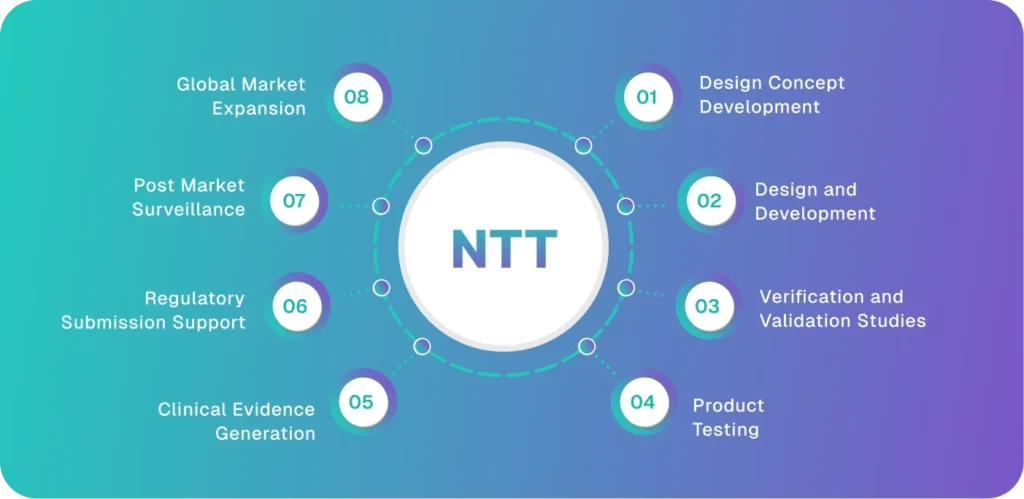 NTT

01 Design Concept Development

02 Design and Development

03 Verification and Validation Studies

04 Product Testing

05 Clinical Evidence Generation

06 Regulatory Submission Support

07 Post Market Surveillance

08 Global Market Expansion